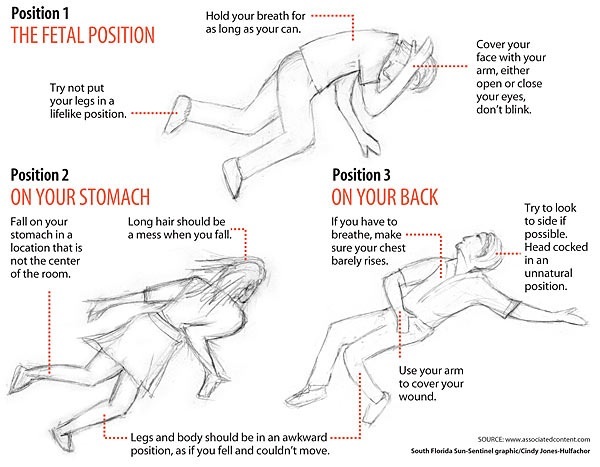 Position 1
THE FETAL POSITION

Hold your breath for as long as your can.

Cover your face with your arm, either open or close your eyes, don't blink.

Try not put your legs in a lifelike position.

Position 2
ON YOUR STOMACH

Fall on your stomach in a location that is not the center of the room.

Long hair should be a mess when you fall.

Position 3
ON YOUR BACK

If you have to breathe, make sure your chest barely rises.

Try to look to side if possible. Head cocked in an unnatural position.

Use your arm to cover your wound.

Legs and body should be in an awkward position, as if you fell and couldn't move.

SOURCE: www.associatedcontent.com
South Florida Sun-Sentinel graphic/Cindy Jones-Hulfachor